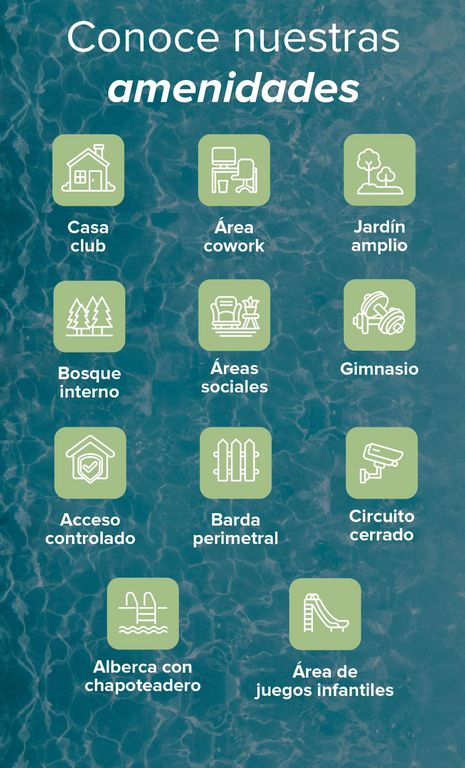 Conoce nuestras amenidades

Casa
club

Área
cowork

Jardín
amplio

Bosque
interno

Áreas
sociales

Gimnasio

Acceso
controlado

Barda
perimetral

Circuito
cerrado

Alberca con
chapoteadero

Área de
juegos infantiles